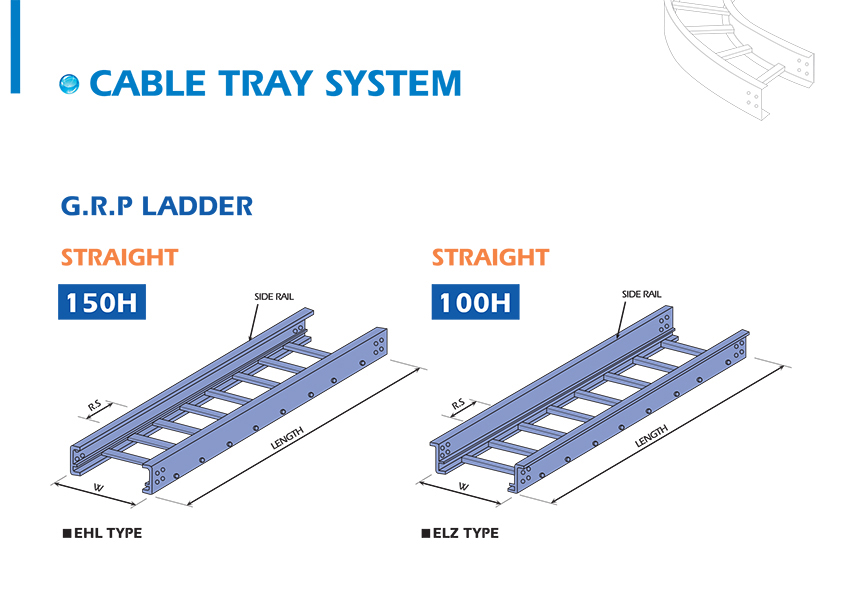 CABLE TRAY SYSTEM

G.R.P LADDER

STRAIGHT

150H

SIDE RAIL

R.S

LENGTH

W

■ EHL TYPE

STRAIGHT

100H

SIDE RAIL

R.S

LENGTH

W

■ ELZ TYPE