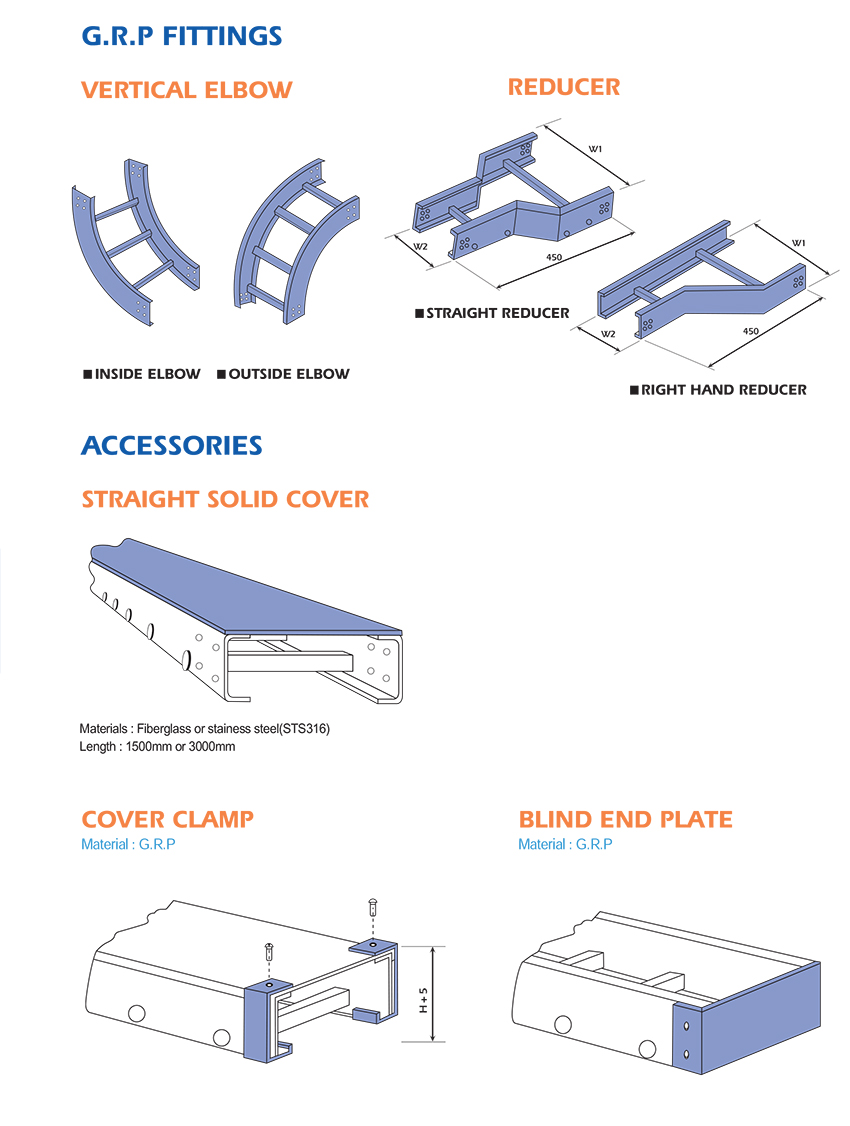 G.R.P FITTINGS

VERTICAL ELBOW

■ INSIDE ELBOW ■ OUTSIDE ELBOW

REDUCER

W1

W2

450

■ STRAIGHT REDUCER

W1

W2

450

■ RIGHT HAND REDUCER

ACCESSORIES

STRAIGHT SOLID COVER

Materials : Fiberglass or stainess steel(STS316)
Length : 1500mm or 3000mm

COVER CLAMP

Material : G.R.P

H+5

BLIND END PLATE

Material : G.R.P