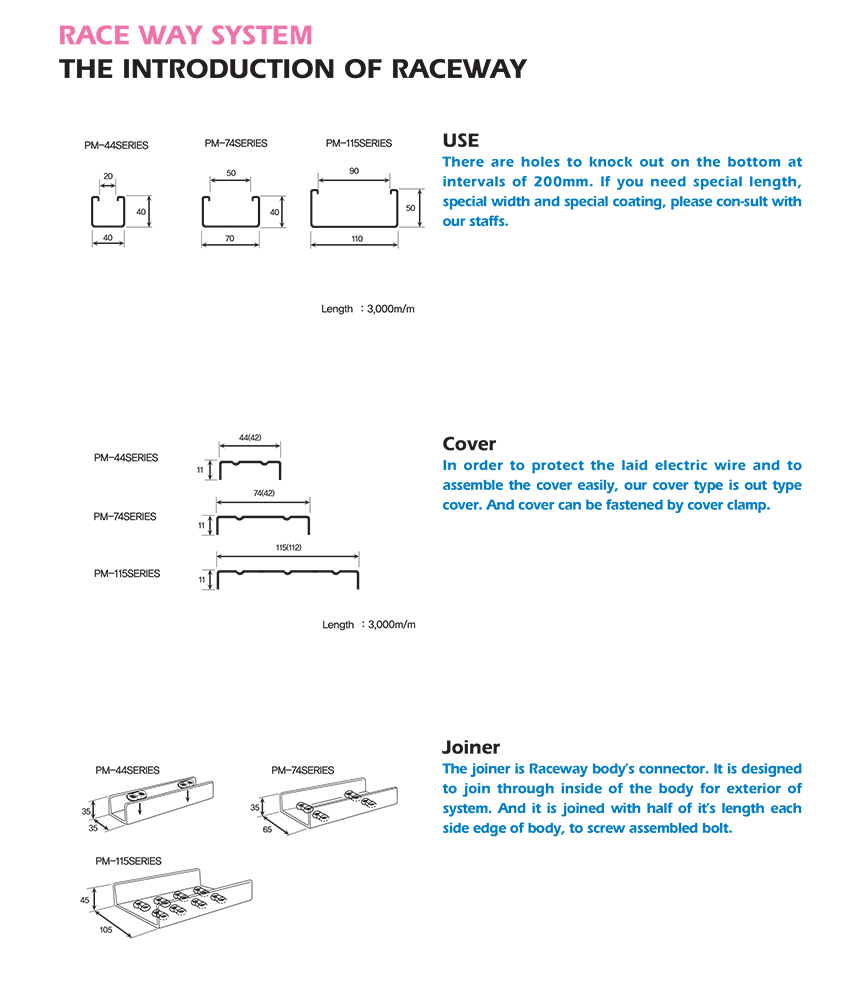 RACE WAY SYSTEM
THE INTRODUCTION OF RACEWAY

PM-44SERIES
20
40
40

PM-74SERIES
50
40
70

PM-115SERIES
90
50
110

Length : 3,000m/m

USE
There are holes to knock out on the bottom at intervals of 200mm. If you need special length, special width and special coating, please con-sult with our staffs.

PM-44SERIES
44(42)
11

PM-74SERIES
74(42)
11

PM-115SERIES
115(112)
11

Length : 3,000m/m

Cover
In order to protect the laid electric wire and to assemble the cover easily, our cover type is out type cover. And cover can be fastened by cover clamp.

PM-44SERIES
35
35

PM-74SERIES
35
65

PM-115SERIES
45
105

Joiner
The joiner is Raceway body's connector. It is designed to join through inside of the body for exterior of system. And it is joined with half of it's length each side edge of body, to screw assembled bolt.