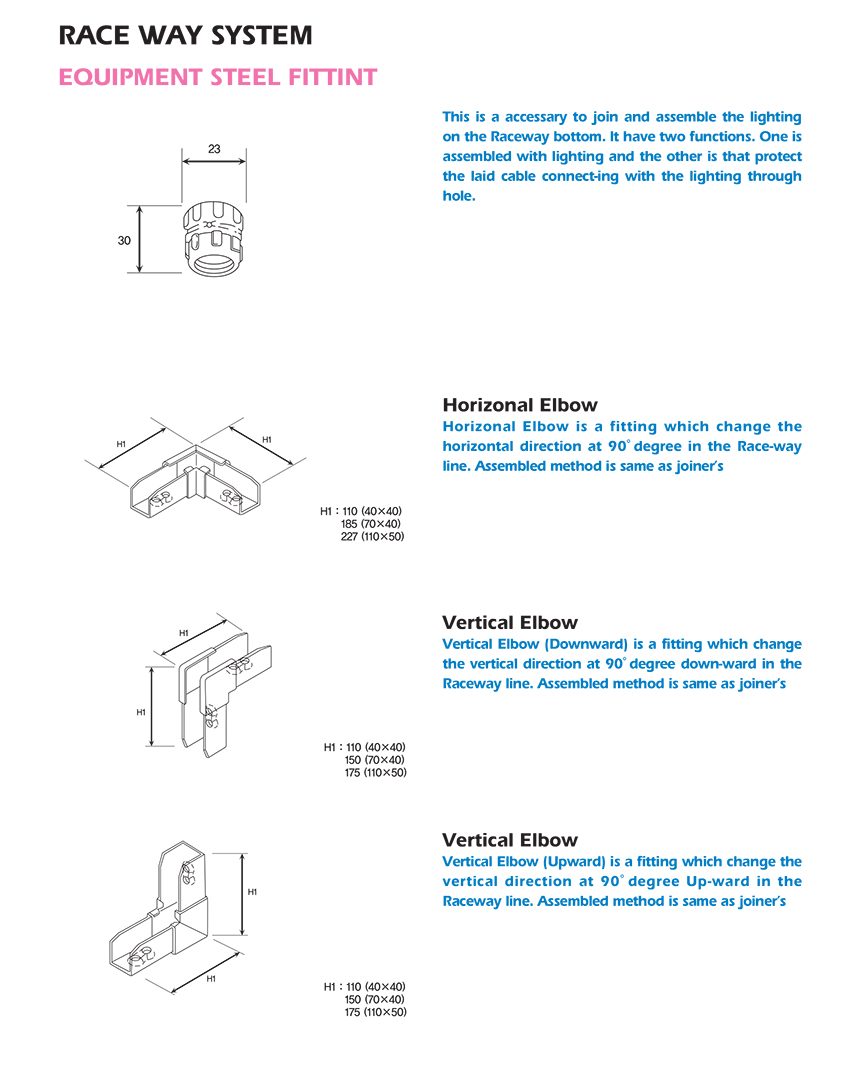 RACE WAY SYSTEM

EQUIPMENT STEEL FITTINT

23

30

This is a accessary to join and assemble the lighting on the Raceway bottom. It have two functions. One is assembled with lighting and the other is that protect the laid cable connect-ing with the lighting through hole.

H1

H1

H1 : 110 (40×40)
185 (70×40)
227 (110×50)

Horizonal Elbow

Horizonal Elbow is a fitting which change the horizontal direction at 90° degree in the Race-way line. Assembled method is same as joiner's

H1

H1

H1 : 110 (40×40)
150 (70×40)
175 (110×50)

Vertical Elbow

Vertical Elbow (Downward) is a fitting which change the vertical direction at 90° degree down-ward in the Raceway line. Assembled method is same as joiner's

H1

H1

H1 : 110 (40×40)
150 (70×40)
175 (110×50)

Vertical Elbow

Vertical Elbow (Upward) is a fitting which change the vertical direction at 90° degree Up-ward in the Raceway line. Assembled method is same as joiner's