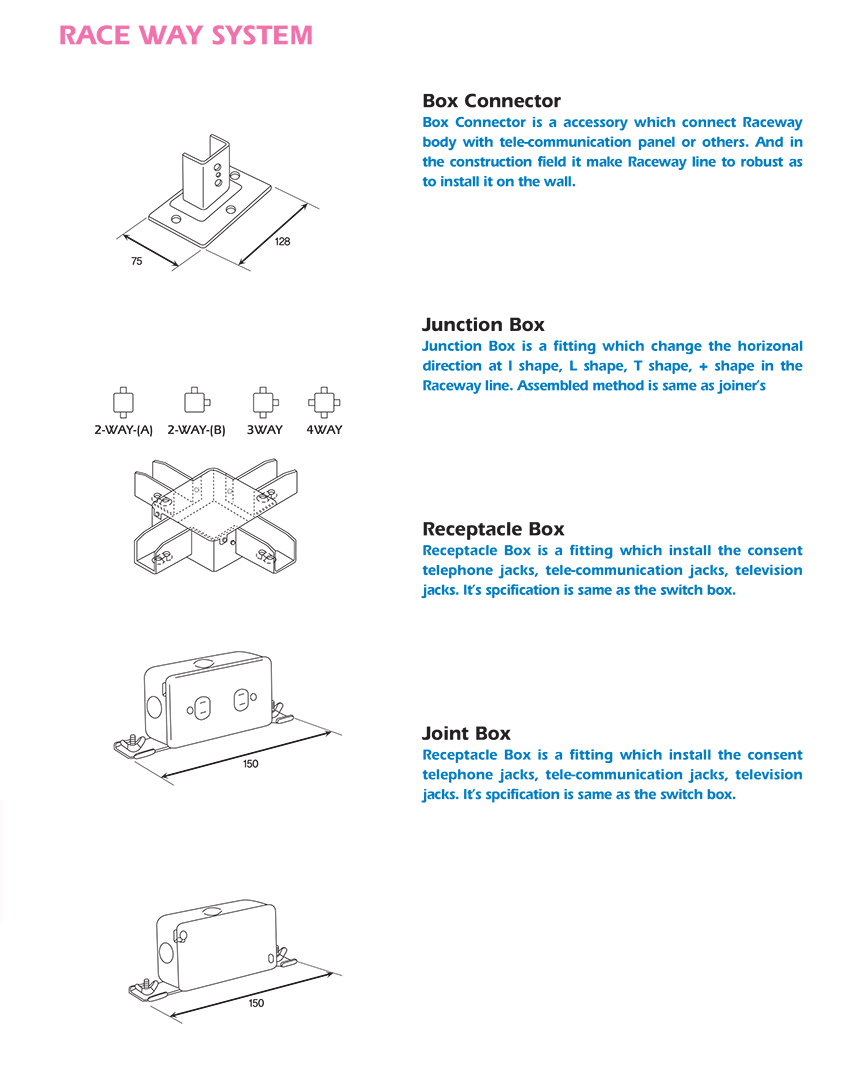 RACE WAY SYSTEM

75

128

Box Connector
Box Connector is a accessory which connect Raceway body with tele-communication panel or others. And in the construction field it make Raceway line to robust as to install it on the wall.

Junction Box
Junction Box is a fitting which change the horizonal direction at I shape, L shape, T shape, + shape in the Raceway line. Assembled method is same as joiner's

2-WAY-(A) 2-WAY-(B) 3WAY 4WAY

Receptacle Box
Receptacle Box is a fitting which install the consent telephone jacks, tele-communication jacks, television jacks. It's spcification is same as the switch box.

150

Joint Box
Receptacle Box is a fitting which install the consent telephone jacks, tele-communication jacks, television jacks. It's spcification is same as the switch box.

150