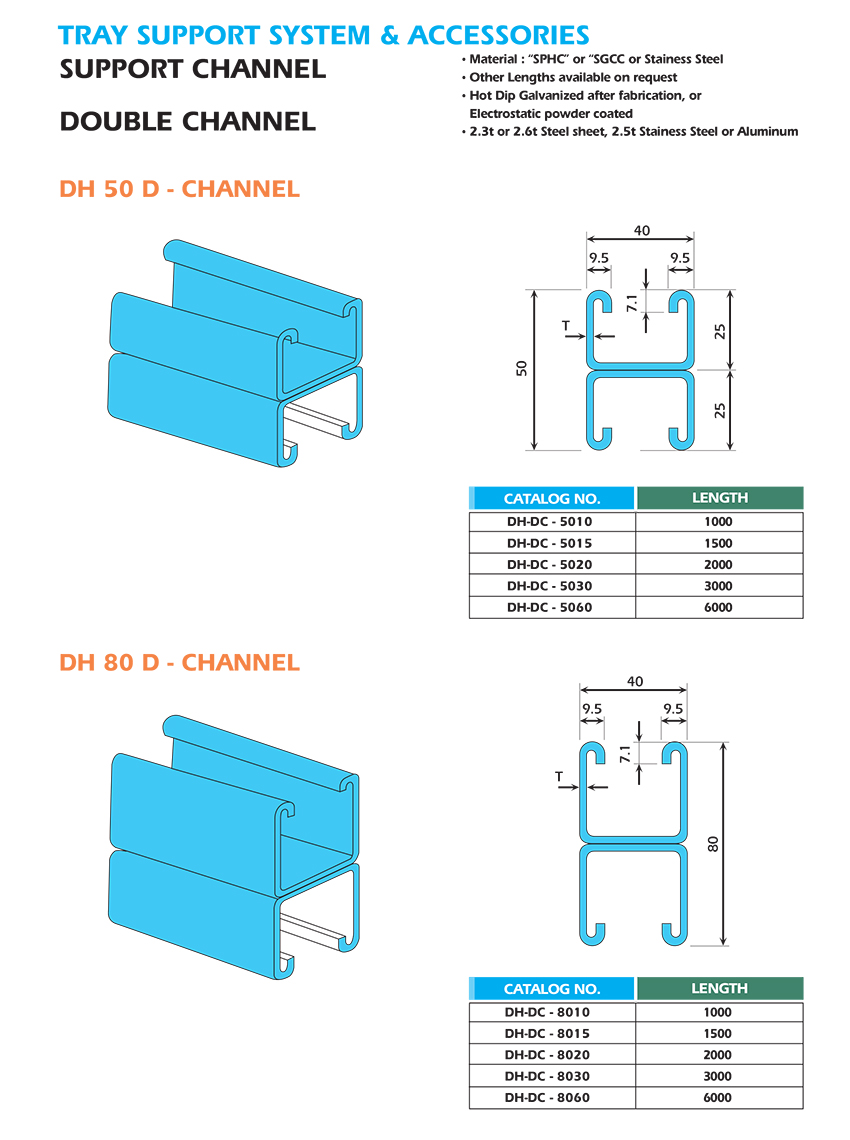 TRAY SUPPORT SYSTEM & ACCESSORIES

SUPPORT CHANNEL

DOUBLE CHANNEL

• Material : "SPHC" or "SGCC or Stainess Steel
• Other Lengths available on request
• Hot Dip Galvanized after fabrication, or Electrostatic powder coated
• 2.3t or 2.6t Steel sheet, 2.5t Stainess Steel or Aluminum

DH 50 D - CHANNEL

40
9.5
9.5
7.1
T
50
25
25

| CATALOG NO. | LENGTH |
|---|---|
| DH-DC - 5010 | 1000 |
| DH-DC - 5015 | 1500 |
| DH-DC - 5020 | 2000 |
| DH-DC - 5030 | 3000 |
| DH-DC - 5060 | 6000 |

DH 80 D - CHANNEL

40
9.5
9.5
7.1
T
80

| CATALOG NO. | LENGTH |
|---|---|
| DH-DC - 8010 | 1000 |
| DH-DC - 8015 | 1500 |
| DH-DC - 8020 | 2000 |
| DH-DC - 8030 | 3000 |
| DH-DC - 8060 | 6000 |