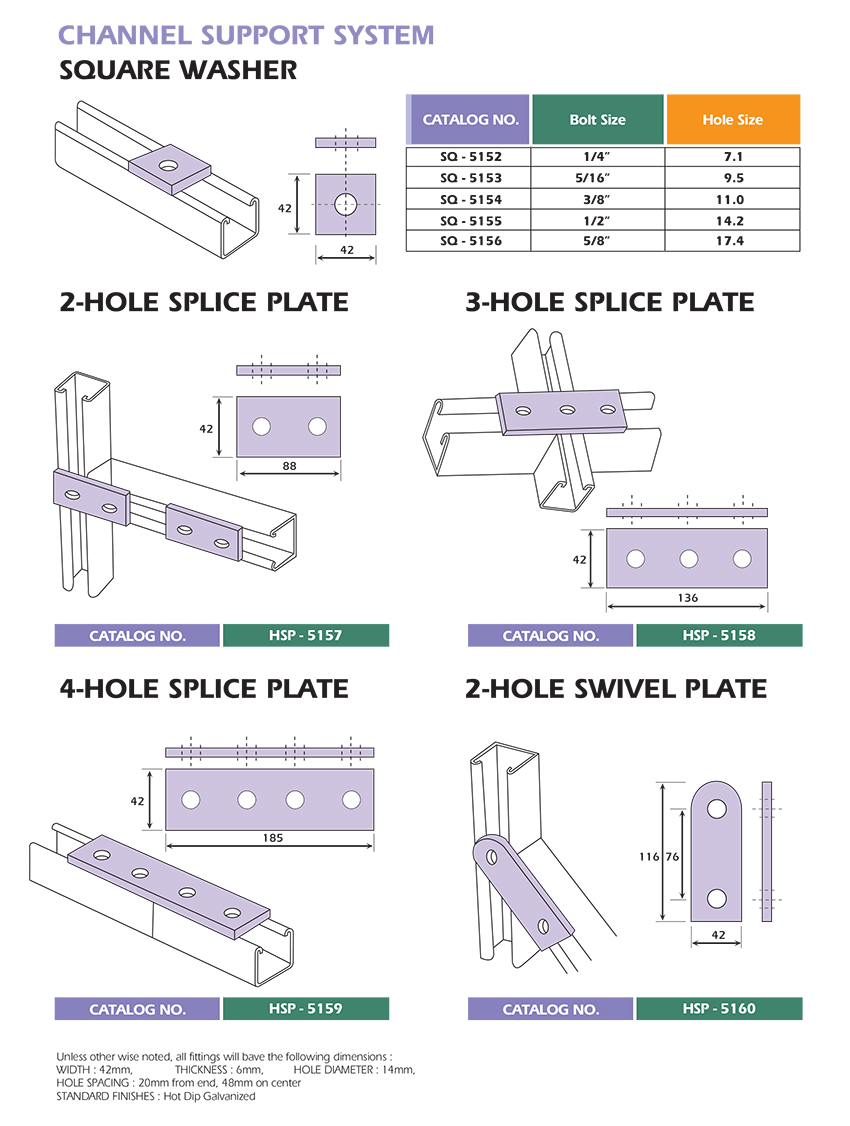 CHANNEL SUPPORT SYSTEM
SQUARE WASHER

42

42

| CATALOG NO. | Bolt Size | Hole Size |
|---|---|---|
| SQ - 5152 | 1/4" | 7.1 |
| SQ - 5153 | 5/16" | 9.5 |
| SQ - 5154 | 3/8" | 11.0 |
| SQ - 5155 | 1/2" | 14.2 |
| SQ - 5156 | 5/8" | 17.4 |

2-HOLE SPLICE PLATE

42

88

CATALOG NO. HSP - 5157

3-HOLE SPLICE PLATE

42

136

CATALOG NO. HSP - 5158

4-HOLE SPLICE PLATE

42

185

CATALOG NO. HSP - 5159

2-HOLE SWIVEL PLATE

116 76

42

CATALOG NO. HSP - 5160

Unless other wise noted, all fittings will bave the following dimensions :
WIDTH : 42mm, THICKNESS : 6mm, HOLE DIAMETER : 14mm,
HOLE SPACING : 20mm from end, 48mm on center
STANDARD FINISHES : Hot Dip Galvanized