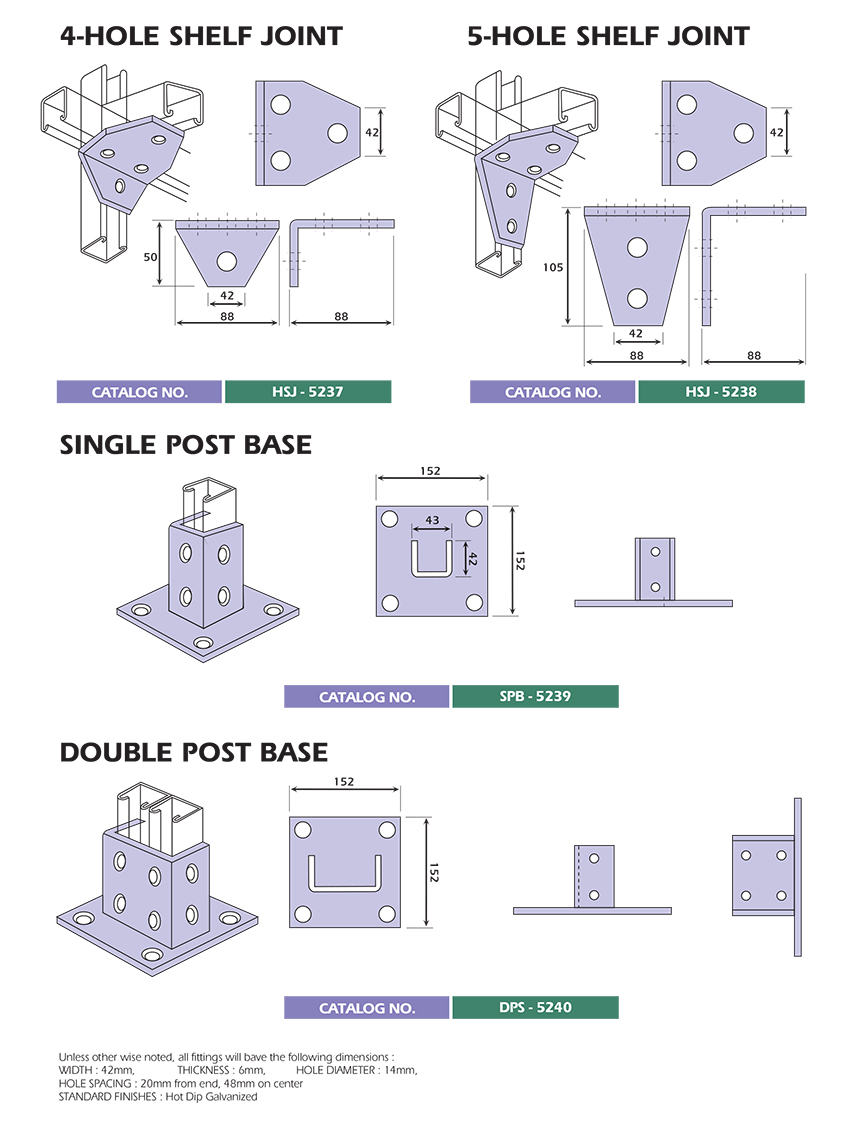 4-HOLE SHELF JOINT

42

50

42

88

88

CATALOG NO. HSJ - 5237

5-HOLE SHELF JOINT

42

105

42

88

88

CATALOG NO. HSJ - 5238

SINGLE POST BASE

152

43

42

152

CATALOG NO. SPB - 5239

DOUBLE POST BASE

152

152

CATALOG NO. DPS - 5240

Unless other wise noted, all fittings will bave the following dimensions :
WIDTH : 42mm, THICKNESS : 6mm, HOLE DIAMETER : 14mm,
HOLE SPACING : 20mm from end, 48mm on center
STANDARD FINISHES : Hot Dip Galvanized